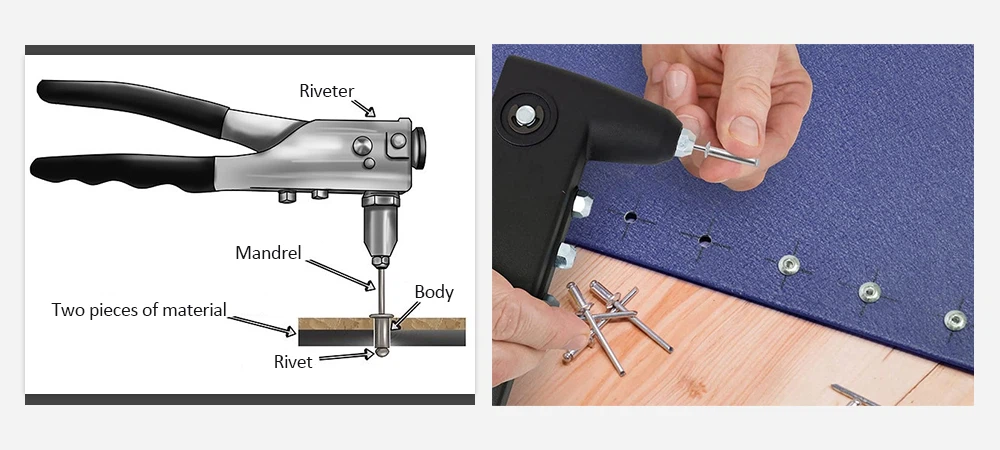 Riveter
Mandrel
Body
Two pieces of material
Rivet